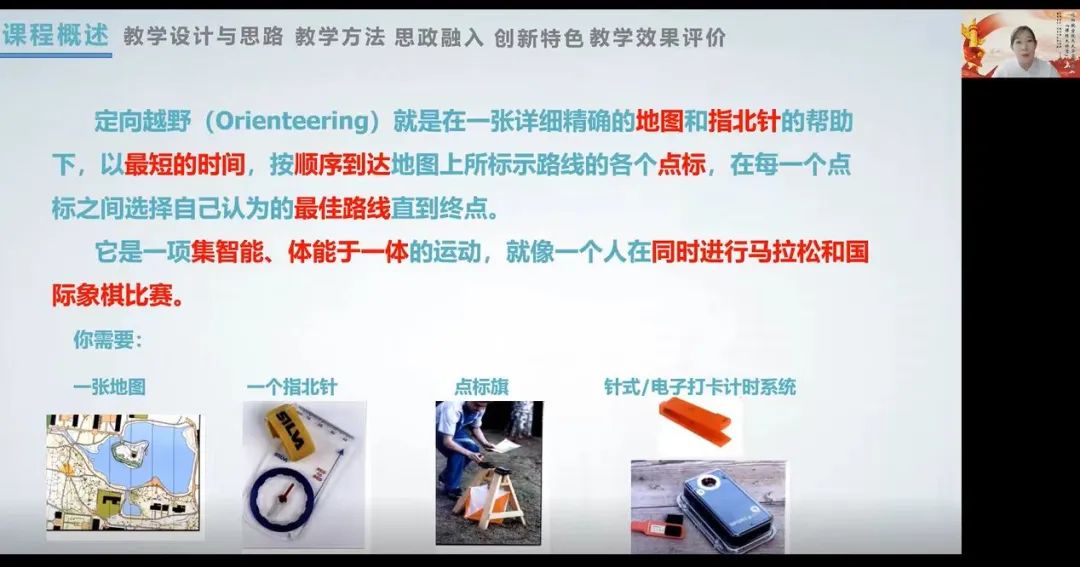 课程概述 教学设计与思路 教学方法 思政融入 创新特色 教学效果评价

定向越野（Orienteering）就是在一张详细精确的地图和指北针的帮助下，以最短的时间，按顺序到达地图上所标示路线的各个点标，在每一个点标之间选择自己认为的最佳路线直到终点。

它是一项集智能、体能于一体的运动，就像一个人在同时进行马拉松和国际象棋比赛。

你需要：

一张地图

一个指北针

SILVA

点标旗

针式/电子打卡计时系统